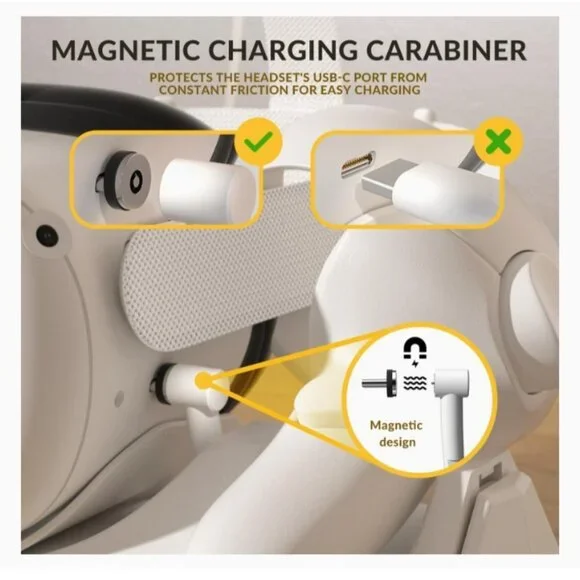 MAGNETIC CHARGING CARABINER

PROTECTS THE HEADSET'S USB-C PORT FROM CONSTANT FRICTION FOR EASY CHARGING

Magnetic design